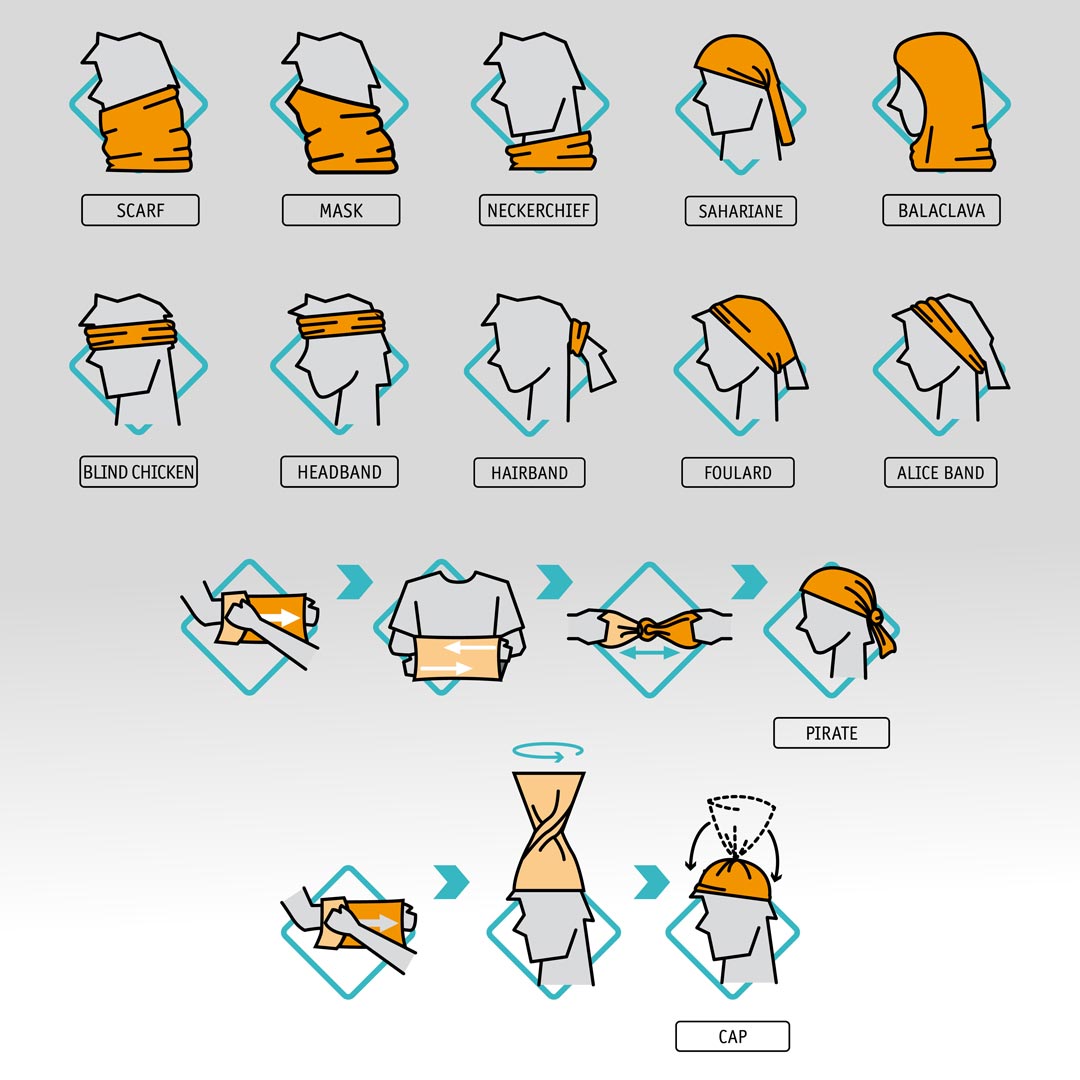 SCARF

MASK

NECKERCHIEF

SAHARIANE

BALACLAVA

BLIND CHICKEN

HEADBAND

HAIRBAND

FOULARD

ALICE BAND

PIRATE

CAP